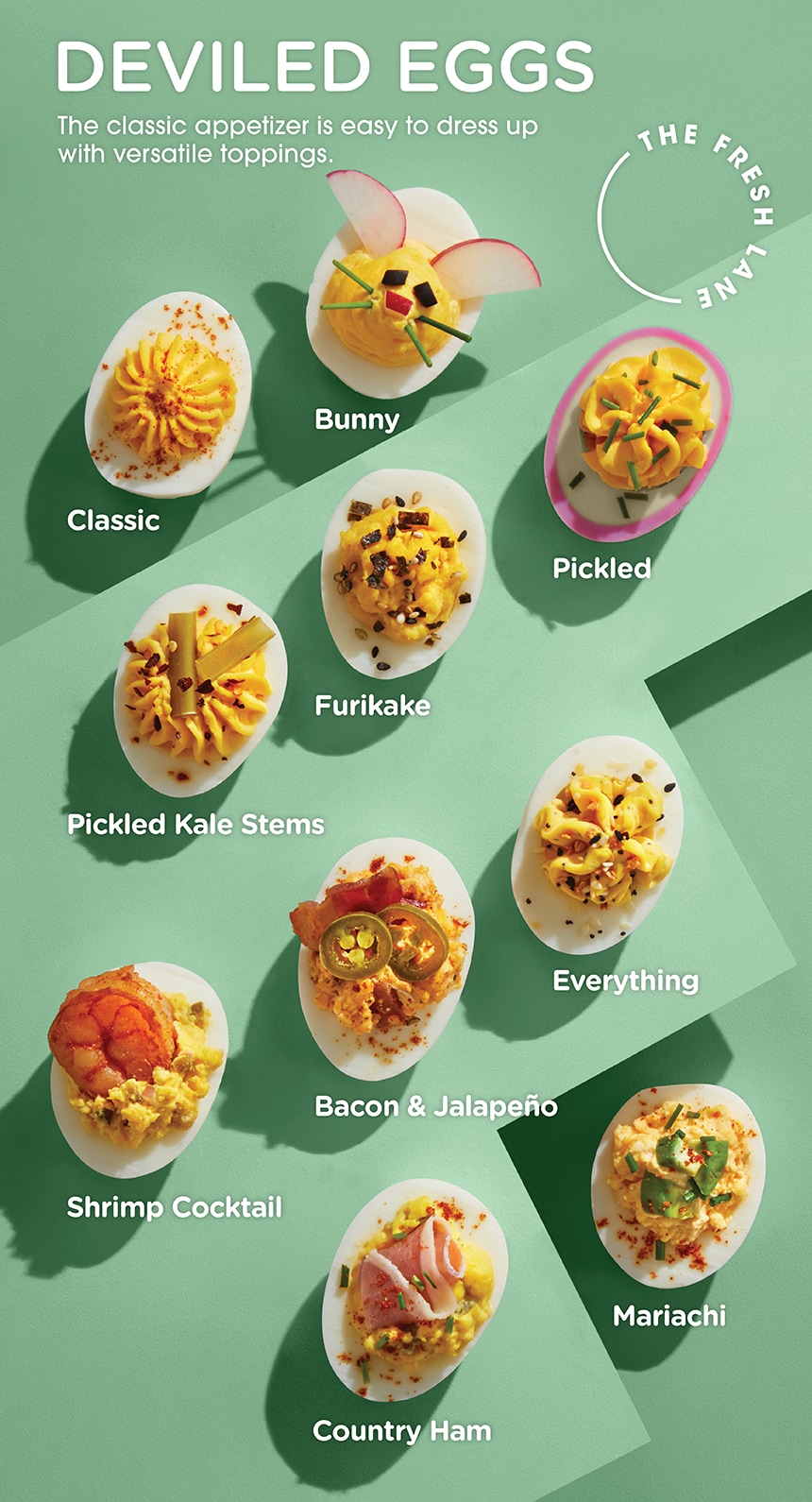 DEVILED EGGS

The classic appetizer is easy to dress up with versatile toppings.

THE FRESH LANE

Bunny

Classic

Pickled

Furikake

Pickled Kale Stems

Everything

Bacon & Jalapeño

Shrimp Cocktail

Mariachi

Country Ham